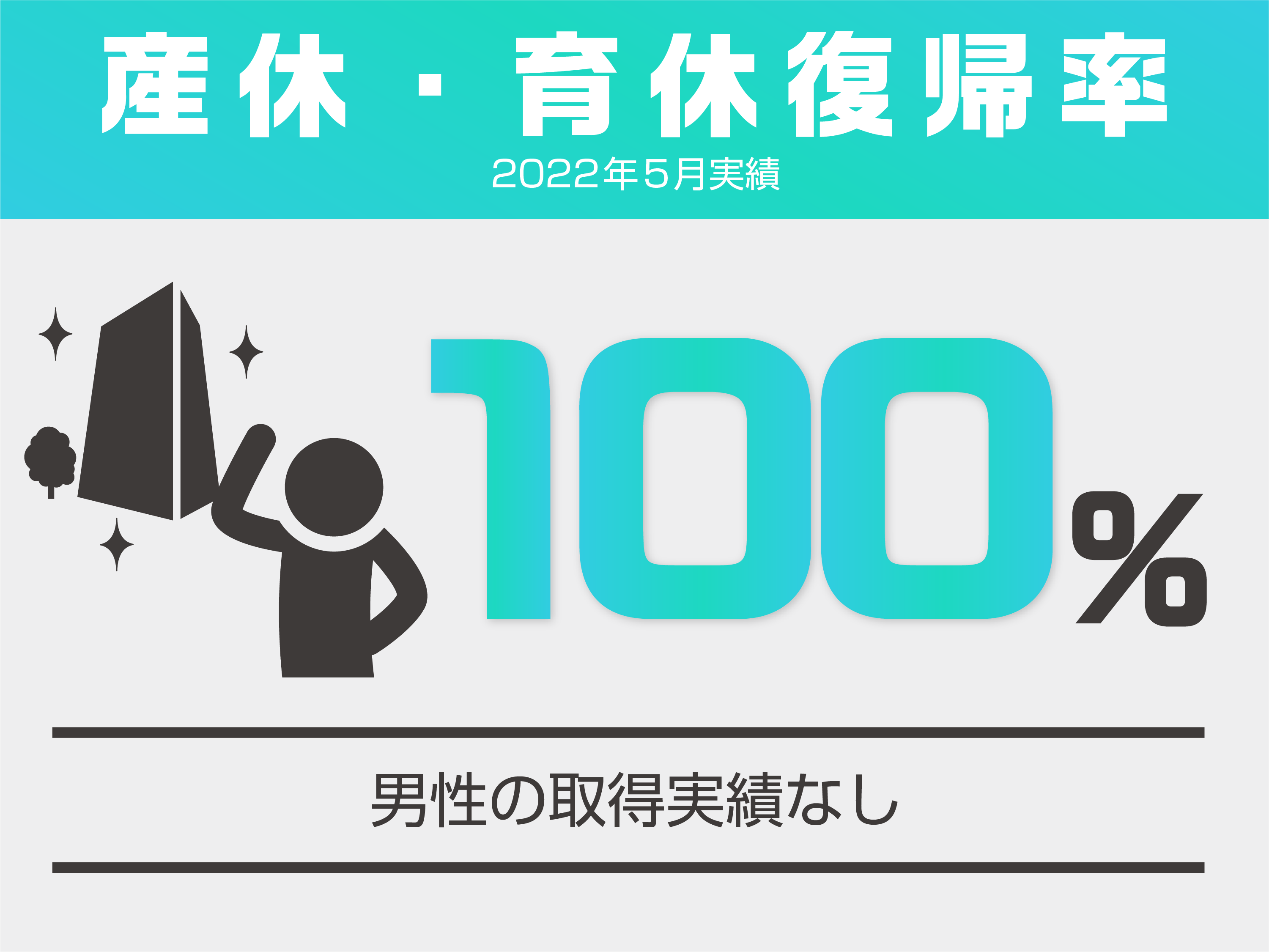 産休・育休復帰率
2022年5月実績

100%

男性の取得実績なし