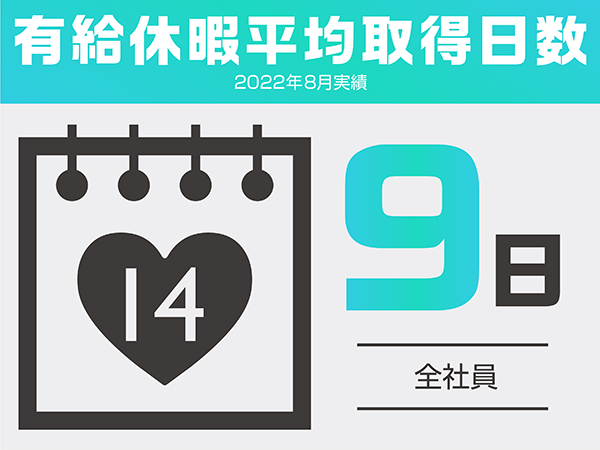 有給休暇平均取得日数
2022年8月実績

14

9日

全社員