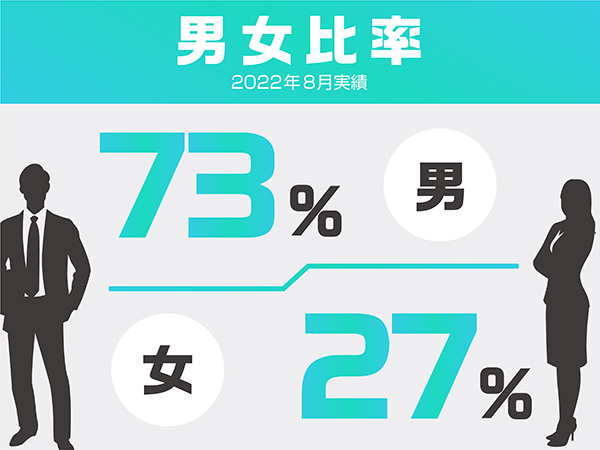 男女比率
2022年8月実績

73%

男

女

27%