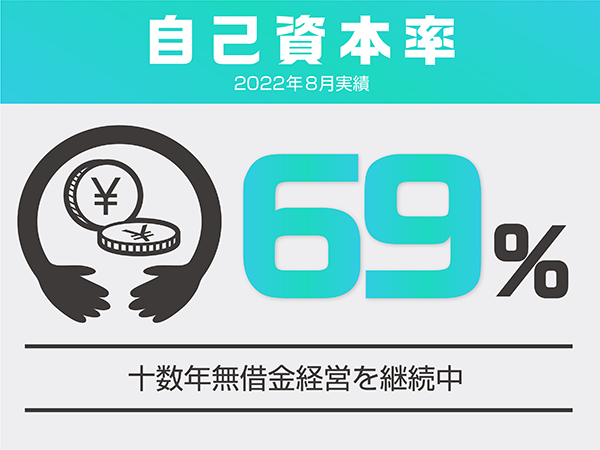 自己資本率
2022年8月実績

¥
¥

69%

十数年無借金経営を継続中