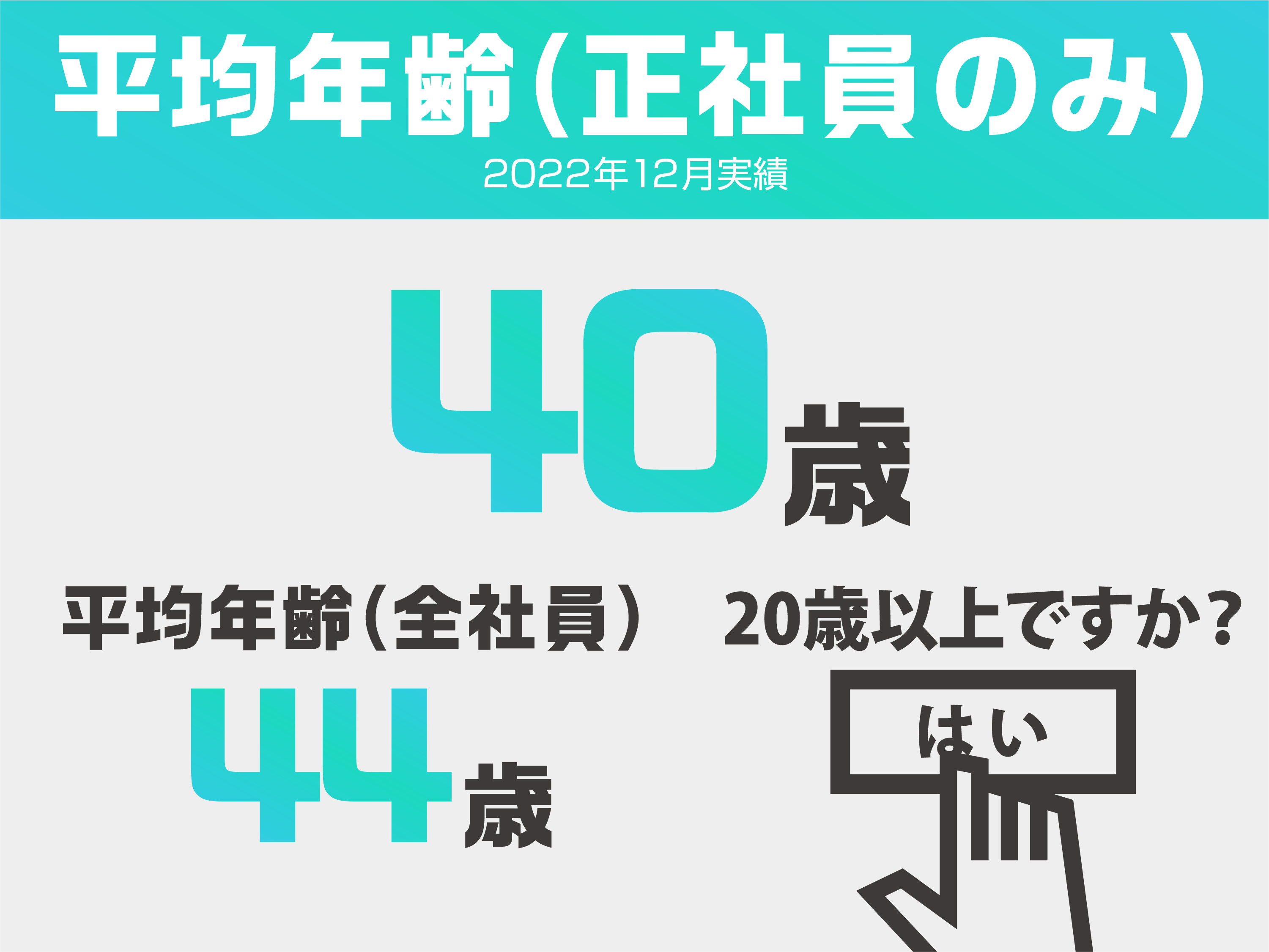 平均年齢（正社員のみ）
2022年12月実績

40歳

平均年齢（全社員）
44歳

20歳以上ですか？

はい